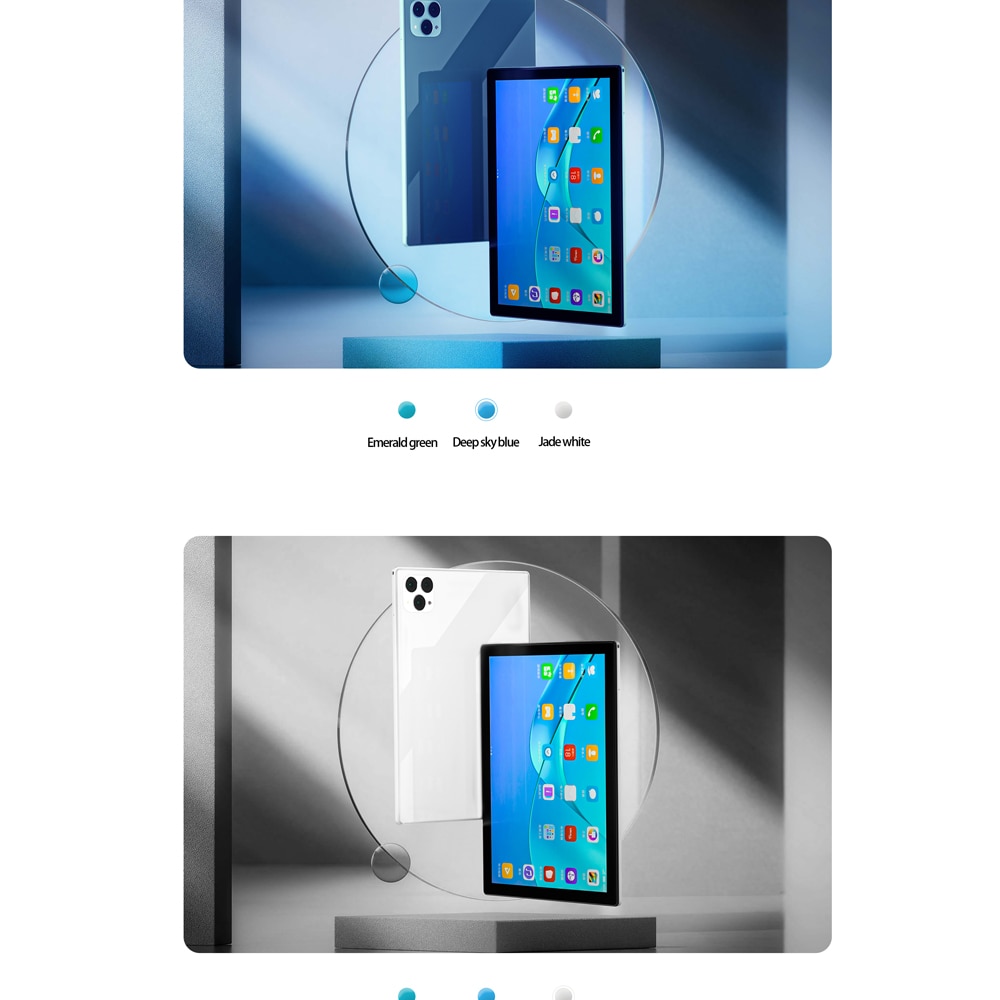 Emerald green Deep sky blue Jade white