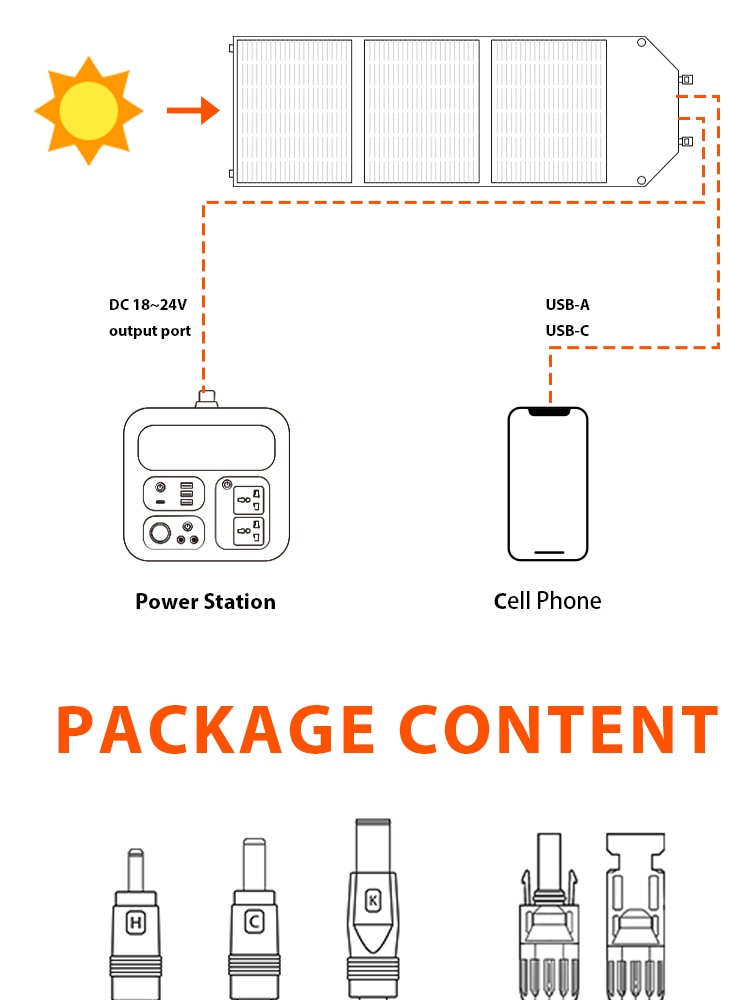 DC 18~24V
output port

USB-A
USB-C

Power Station

Cell Phone

PACKAGE CONTENT

H

C

K